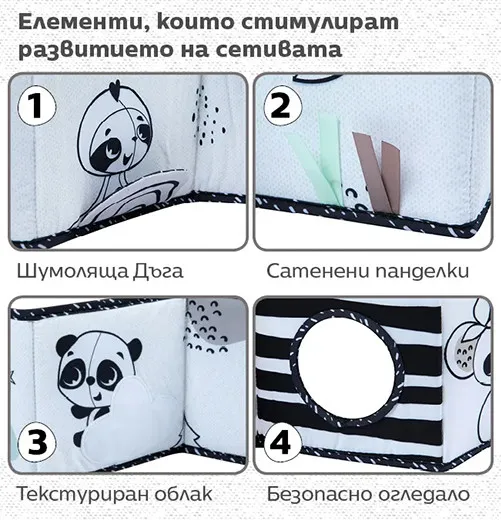 Елементи, които стимулират развитието на сетивата

1

Шумоляща Дъга

2

Сатенени панделки

3

Текстуриран облак

4

Безопасно огледало