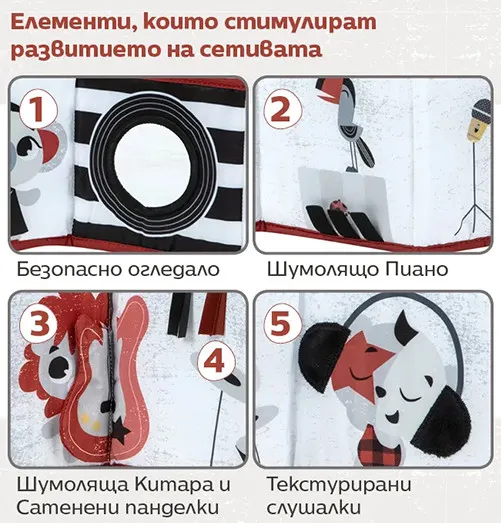 Елементи, които стимулират развитието на сетивата

1

Безопасно огледало

2

Шумолящо Пиано

3

4

Шумоляща Китара и Сатенени панделки

5

Текстурирани слушалки